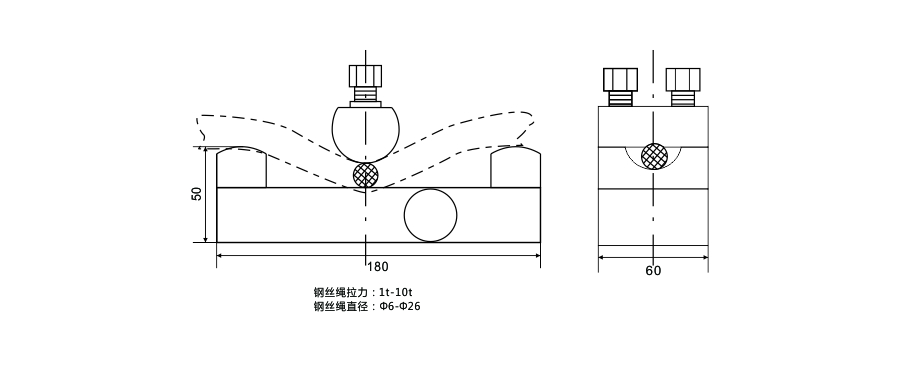 50
180
60
钢丝绳拉力：1t-10t
钢丝绳直径：Φ6-Φ26